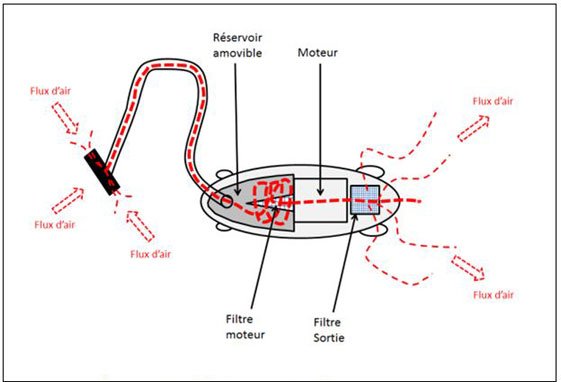 Réservoir amovible

Moteur

Flux d'air

Flux d'air

Flux d'air

Flux d'air

Flux d'air

Filtre moteur

Filtre Sortie